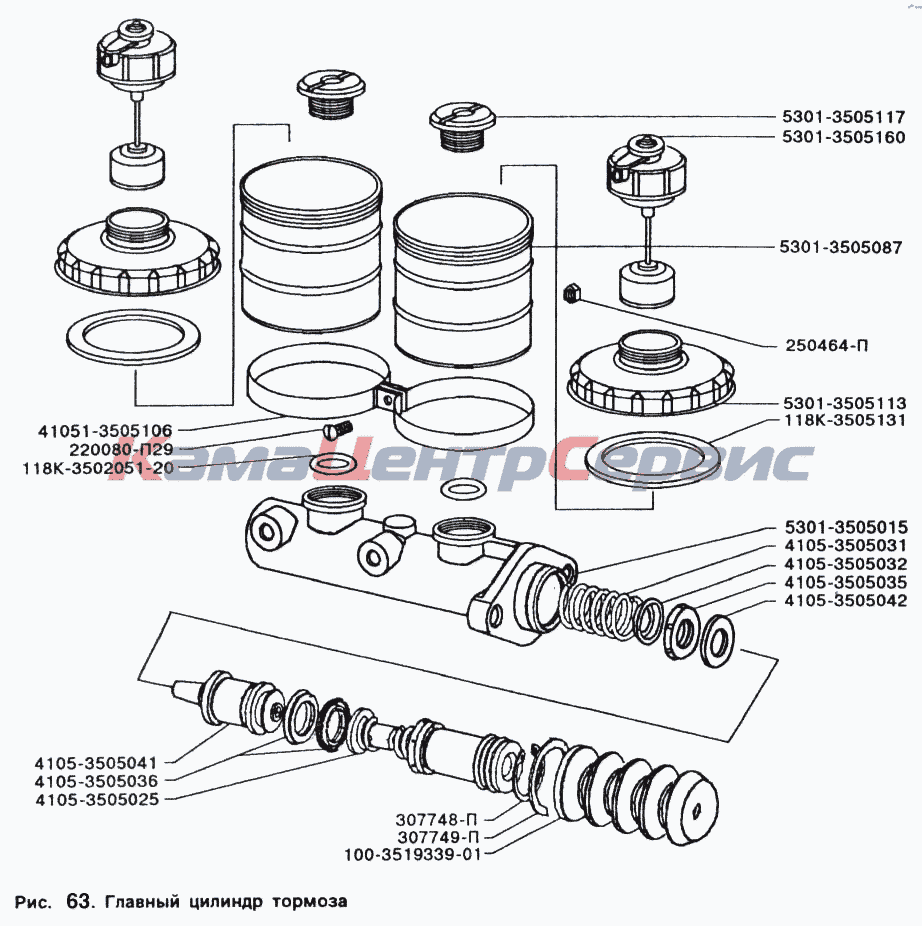 5301-3505117
5301-3505160
5301-3505087
250464-П
5301-3505113
118К-3505131
41051-3505106
220080-П29
118К-3502051-20
КамаЦентрСервис
5301-3505015
4105-3505031
4105-3505032
4105-3505035
4105-3505042
4105-3505041
4105-3505036
4105-3505025
307748-П
307749-П
100-3519339-01

Рис. 63. Главный цилиндр тормоза