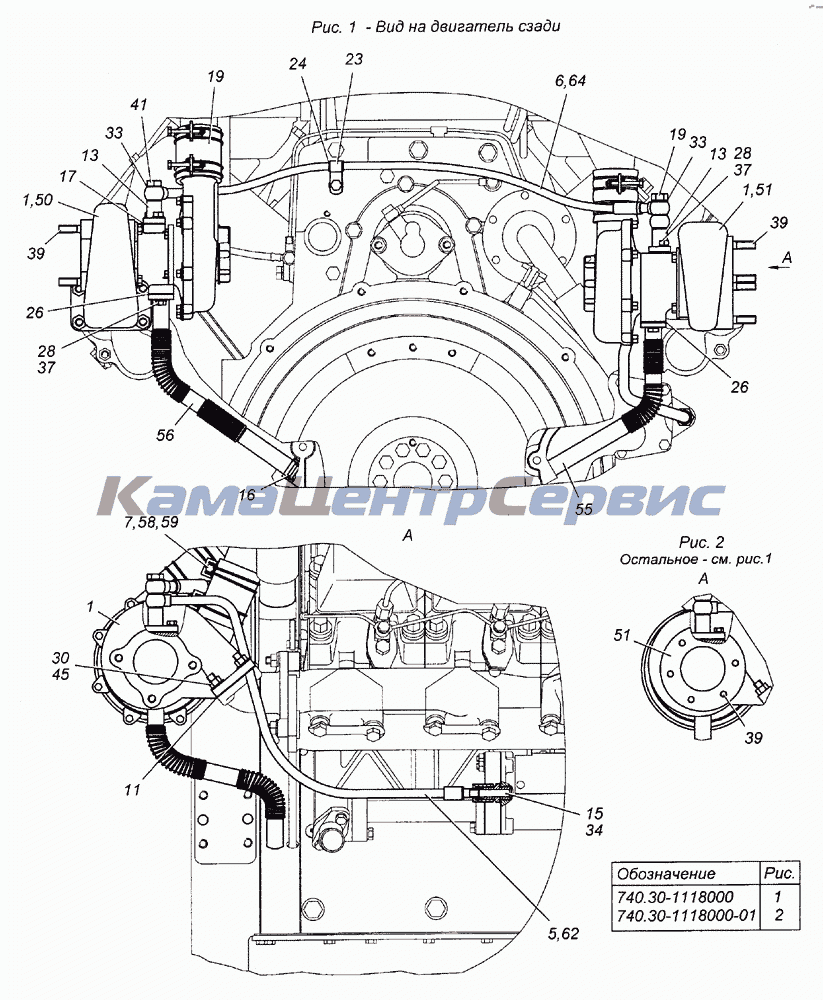 Рис. 1 - Вид на двигатель сзади

19
24
23
6,64
41
33
13
17
1,50
39
26
28
37
56
16
19
33
13
28
37
1,51
39
A
26
55

КамаЦентрСервис

A
7,58,59
1
30
45
11
15
34
5,62

Рис. 2
Остальное - см. рис.1
A
51
39

| Обозначение | Рис. |
|---|---|
| 740.30-1118000 | 1 |
| 740.30-1118000-01 | 2 |