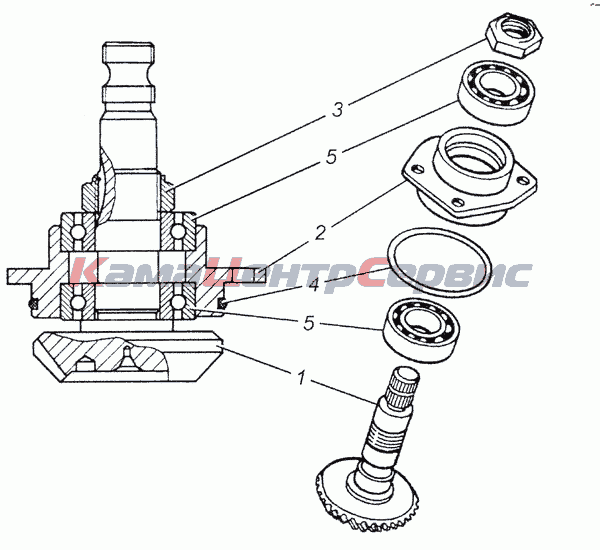 3
5
2
КамаЦентрСервис
4
5
1