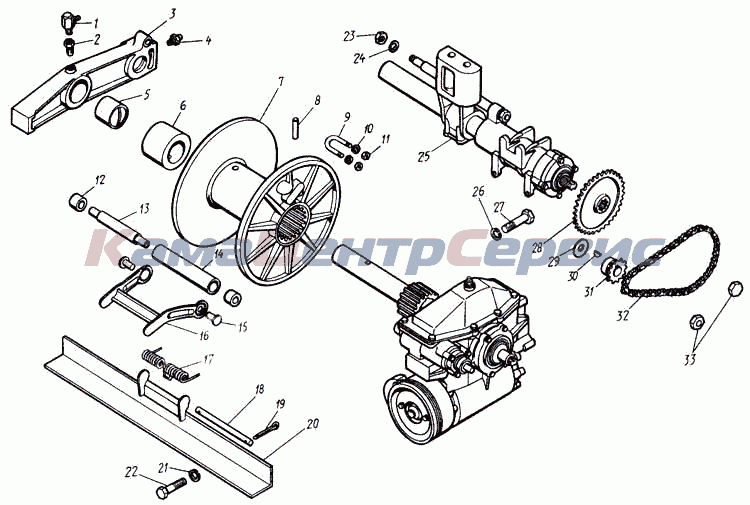 1
2
3
4
5
6
7
8
9
10
11
12
13
14
15
16
17
18
19
20
21
22
23
24
25
26
27
28
29
30
31
32
33
КамаЦентрСервис